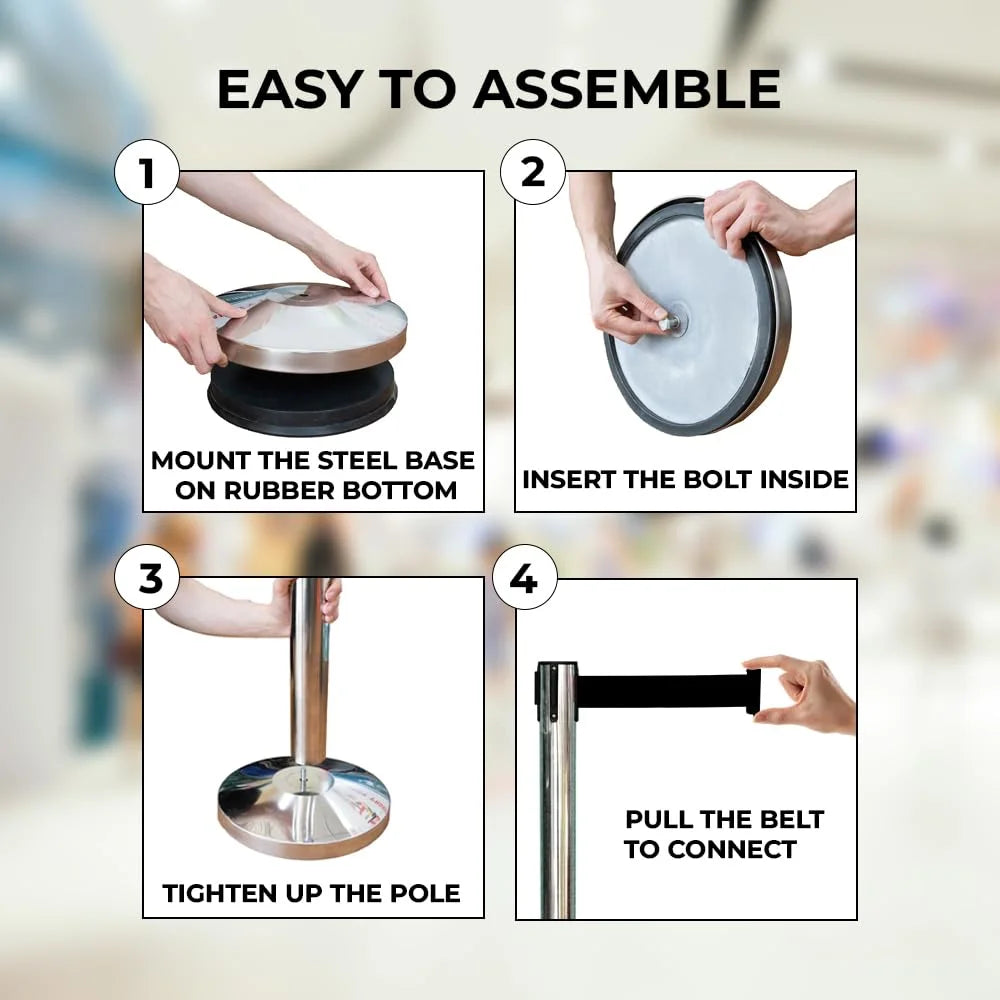 EASY TO ASSEMBLE

1

MOUNT THE STEEL BASE ON RUBBER BOTTOM

2

INSERT THE BOLT INSIDE

3

TIGHTEN UP THE POLE

4

PULL THE BELT TO CONNECT