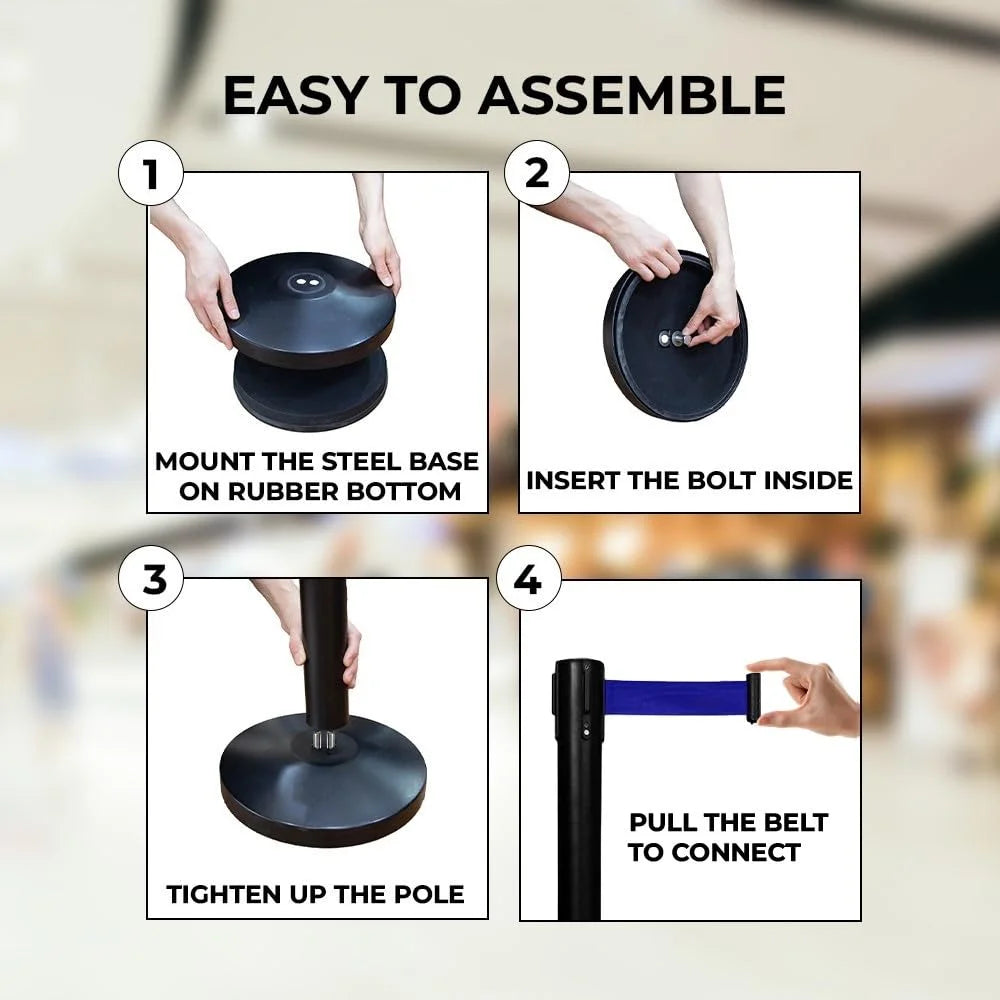 EASY TO ASSEMBLE

1

MOUNT THE STEEL BASE ON RUBBER BOTTOM

2

INSERT THE BOLT INSIDE

3

TIGHTEN UP THE POLE

4

PULL THE BELT TO CONNECT