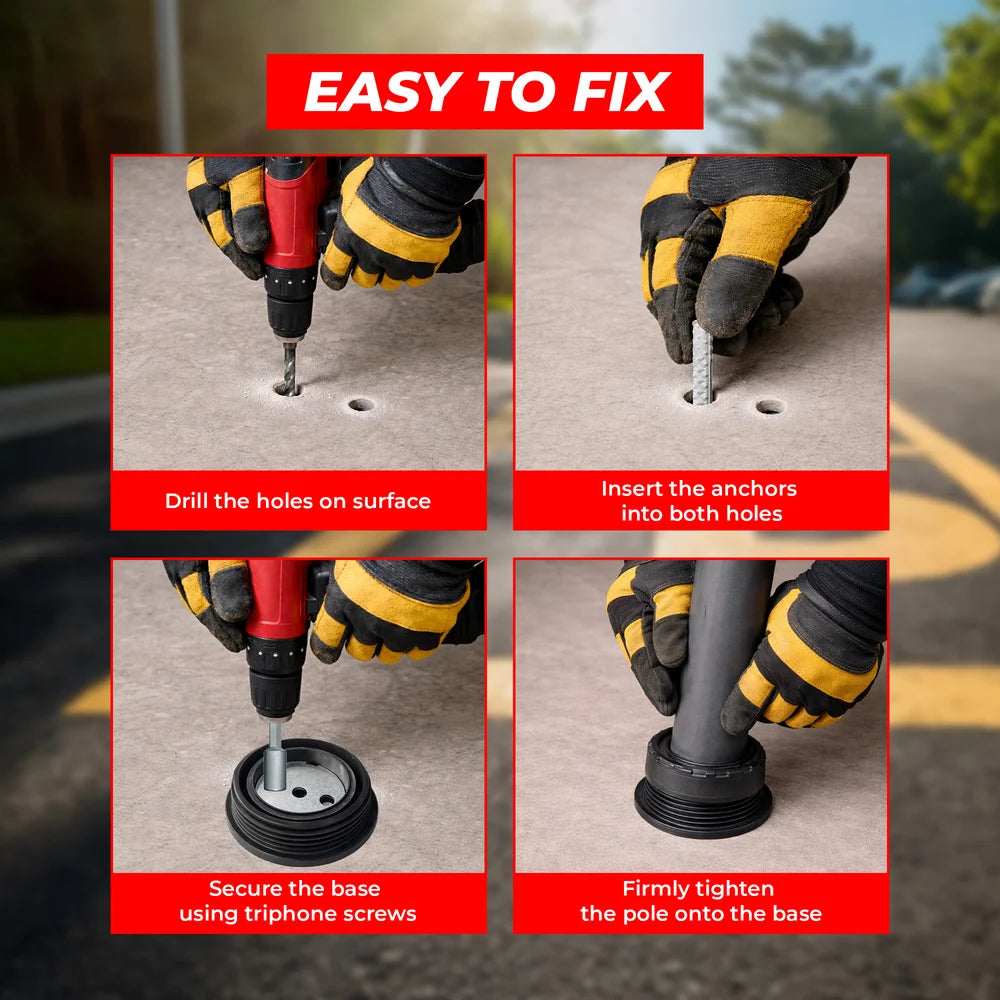 EASY TO FIX

Drill the holes on surface

Insert the anchors into both holes

Secure the base using triphone screws

Firmly tighten the pole onto the base