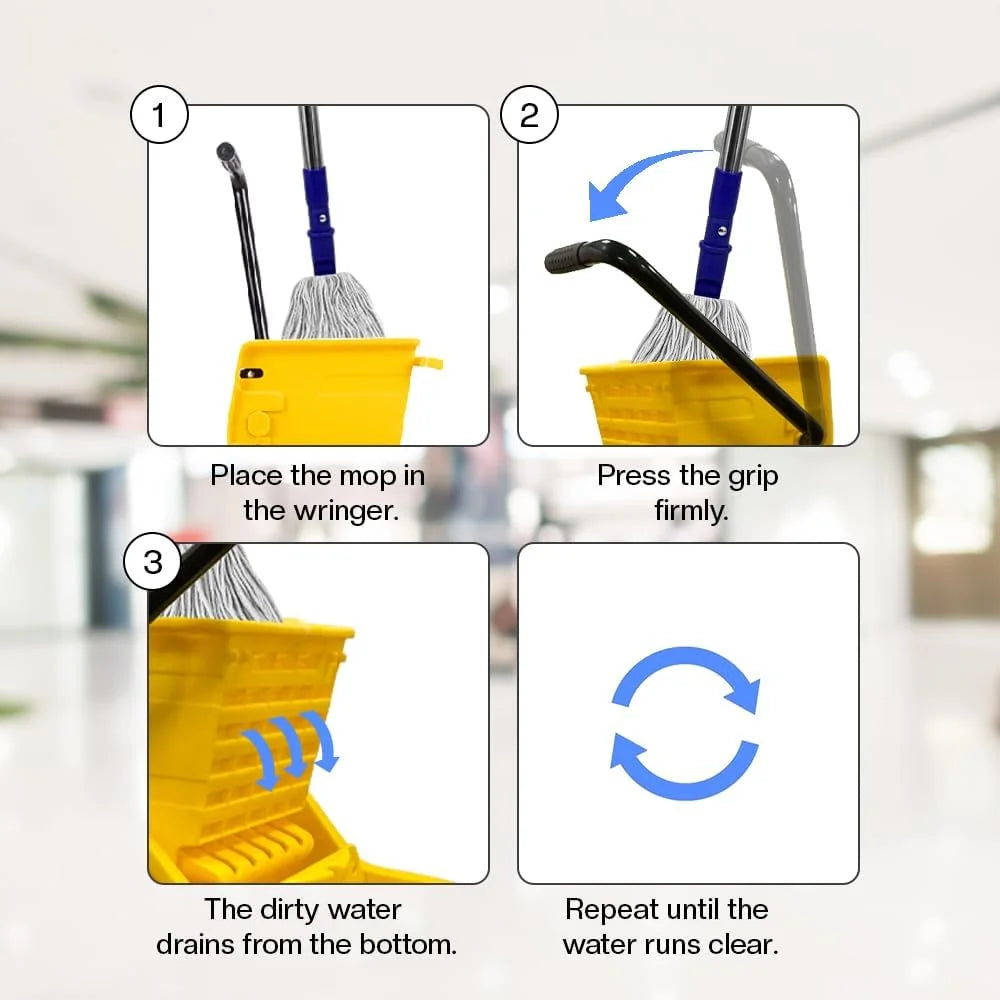 1

Place the mop in the wringer.

2

Press the grip firmly.

3

The dirty water drains from the bottom.

Repeat until the water runs clear.