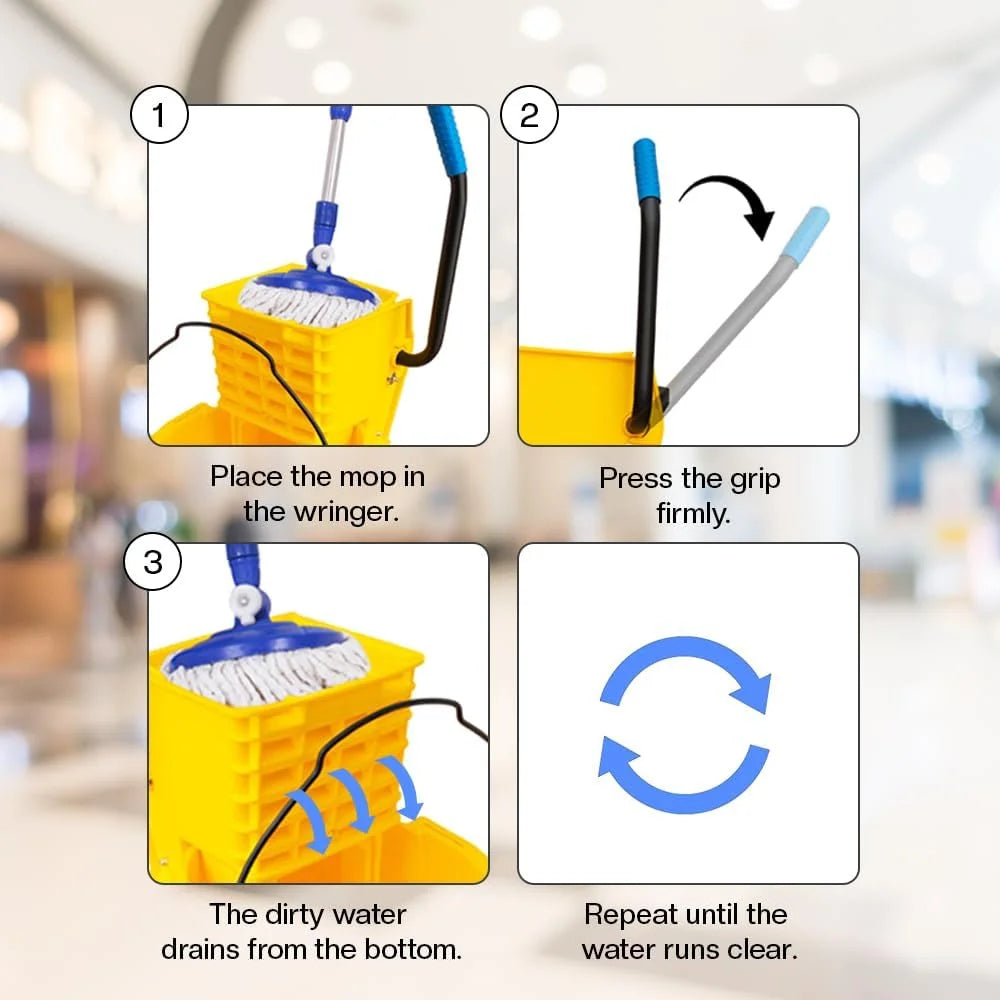 1

Place the mop in the wringer.

2

Press the grip firmly.

3

The dirty water drains from the bottom.

Repeat until the water runs clear.